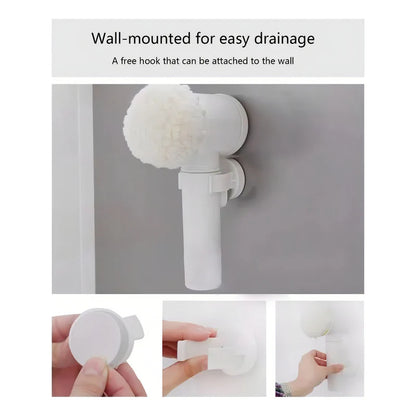 Wall-mounted for easy drainage

A free hook that can be attached to the wall